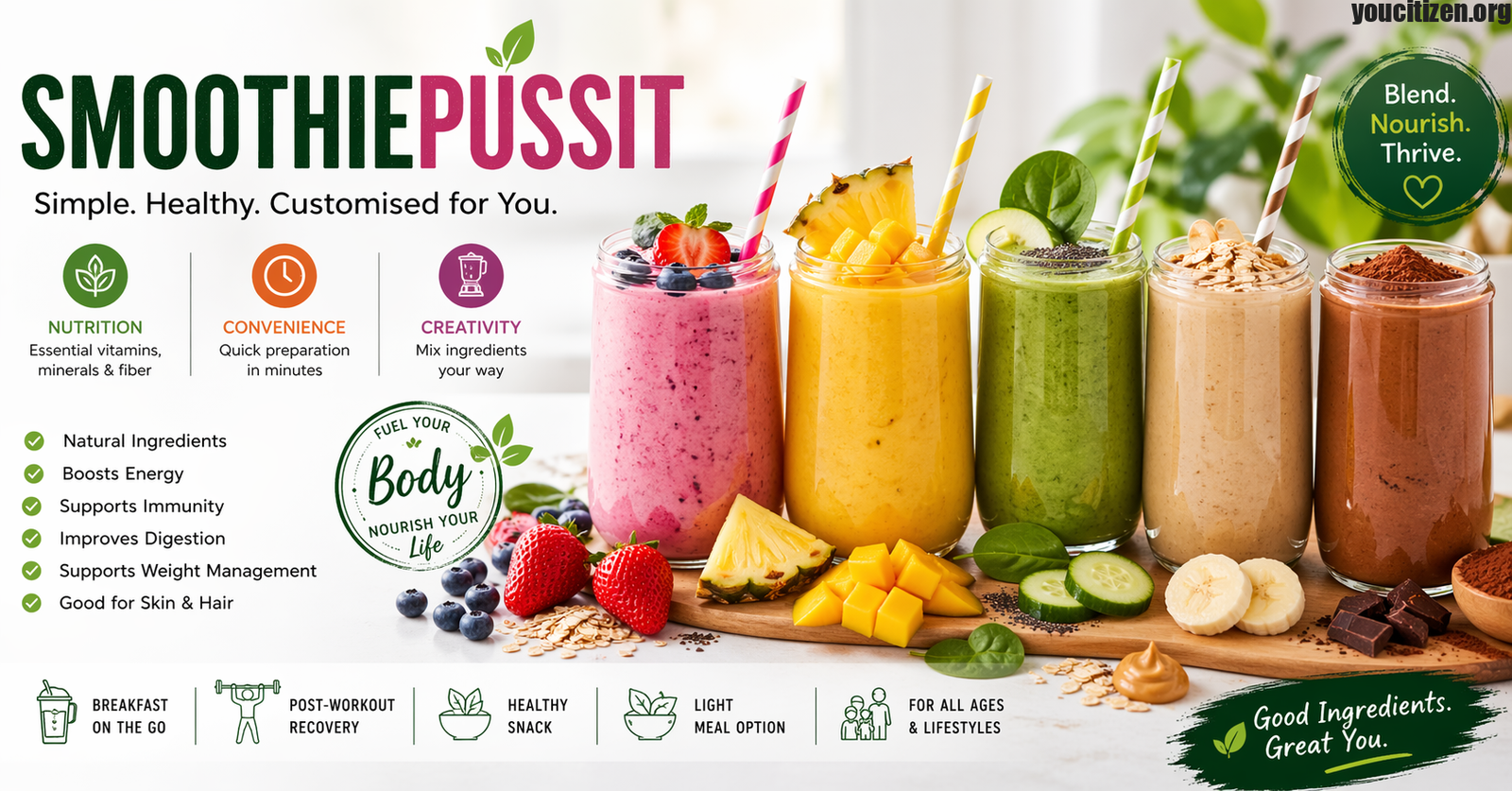 youcitizen.org

SMOOTHIEPUSSIT

Simple. Healthy. Customised for You.

Blend. Nourish. Thrive.

NUTRITION
Essential vitamins, minerals & fiber

CONVENIENCE
Quick preparation in minutes

CREATIVITY
Mix ingredients your way

Natural Ingredients
Boosts Energy
Supports Immunity
Improves Digestion
Supports Weight Management
Good for Skin & Hair

FUEL YOUR Body NOURISH YOUR Life

BREAKFAST ON THE GO

POST-WORKOUT RECOVERY

HEALTHY SNACK

LIGHT MEAL OPTION

FOR ALL AGES & LIFESTYLES

Good Ingredients. Great You.